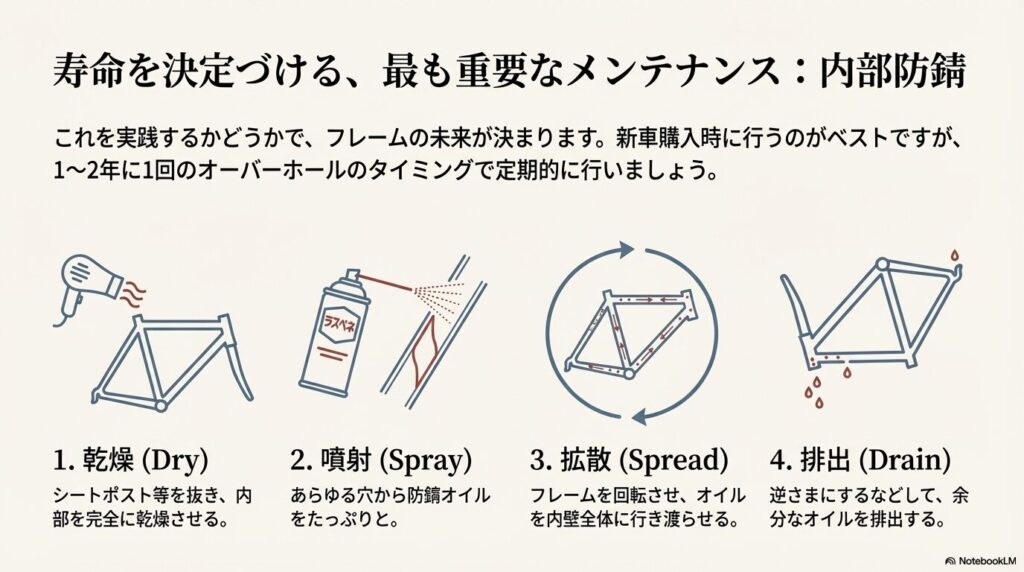 寿命を決定づける、最も重要なメンテナンス：内部防錆

これを実践するかどうかで、フレームの未来が決まります。新車購入時に行うのがベストですが、1〜2年に1回のオーバーホールのタイミングで定期的に行いましょう。

ラスペネ

1. 乾燥 (Dry)
シートポスト等を抜き、内部を完全に乾燥させる。

2. 噴射 (Spray)
あらゆる穴から防錆オイルをたっぷりと。

3. 拡散 (Spread)
フレームを回転させ、オイルを内壁全体に行き渡らせる。

4. 排出 (Drain)
逆さまにするなどして、余分なオイルを排出する。

NotebookLM