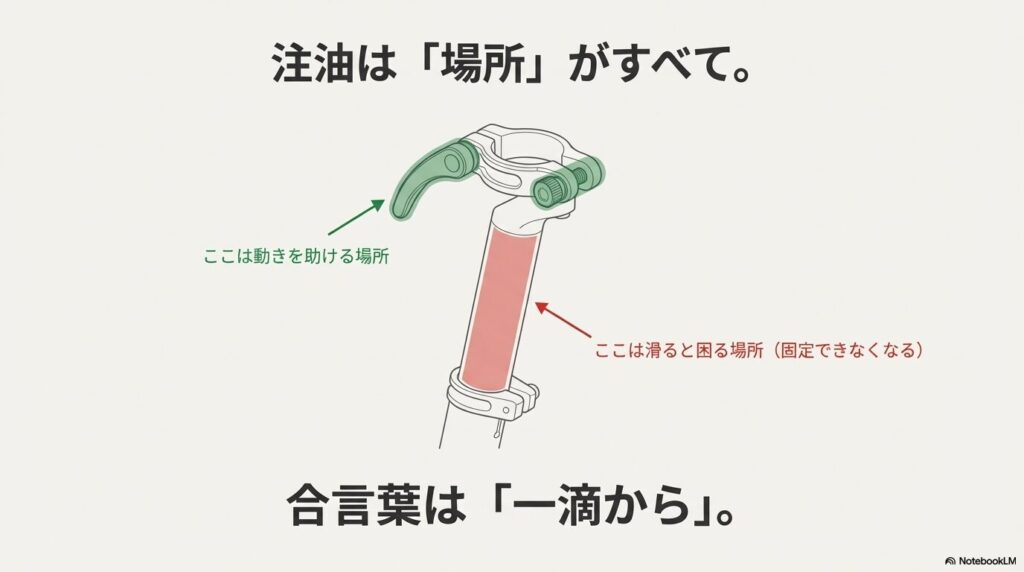 注油は「場所」がすべて。

ここは動きを助ける場所

ここは滑ると困る場所（固定できなくなる）

合言葉は「一滴から」。

NotebookLM